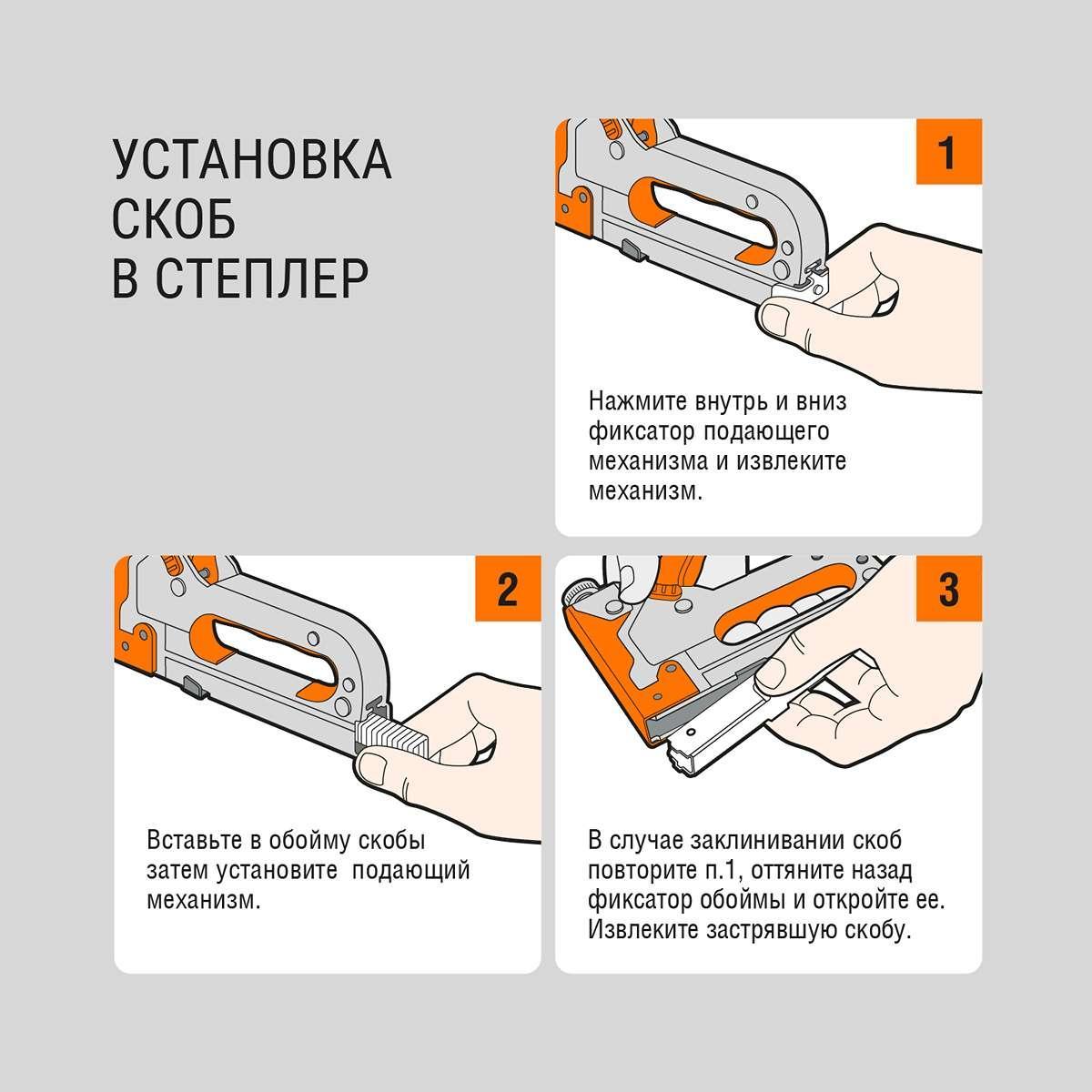 УСТАНОВКА СКОБ В СТЕПЛЕР

1

Нажмите внутрь и вниз фиксатор подающего механизма и извлеките механизм.

2

Вставьте в обойму скобы затем установите  подающий механизм.

3

В случае заклинивании скоб повторите п.1, оттяните назад фиксатор обоймы и откройте ее. Извлеките застрявшую скобу.