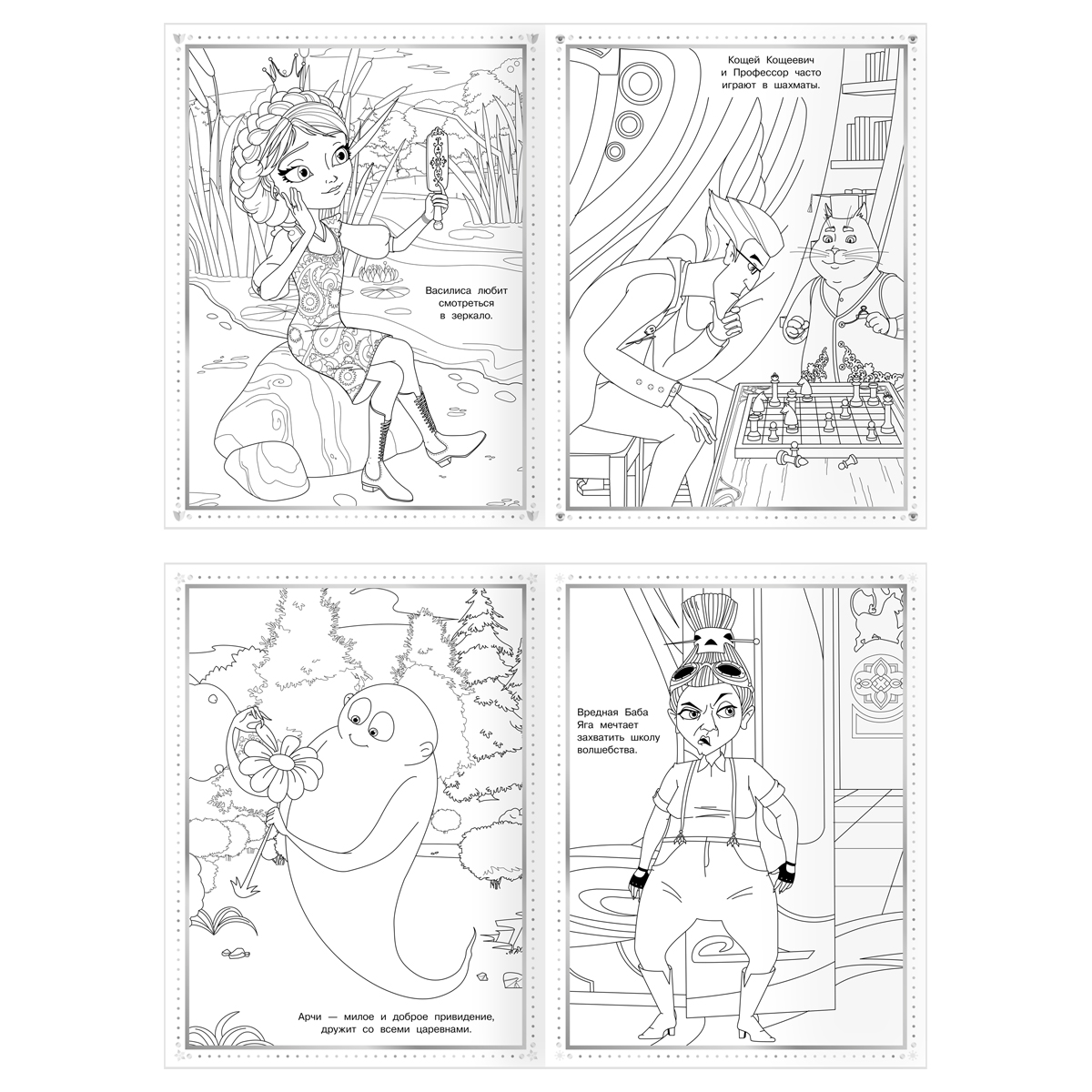 Василиса любит смотреться в зеркало.

Кощей Кощеевич и Профессор часто играют в шахматы.

Арчи — милое и доброе привидение, дружит со всеми царевнами.

Вредная Баба Яга мечтает захватить школу волшебства.